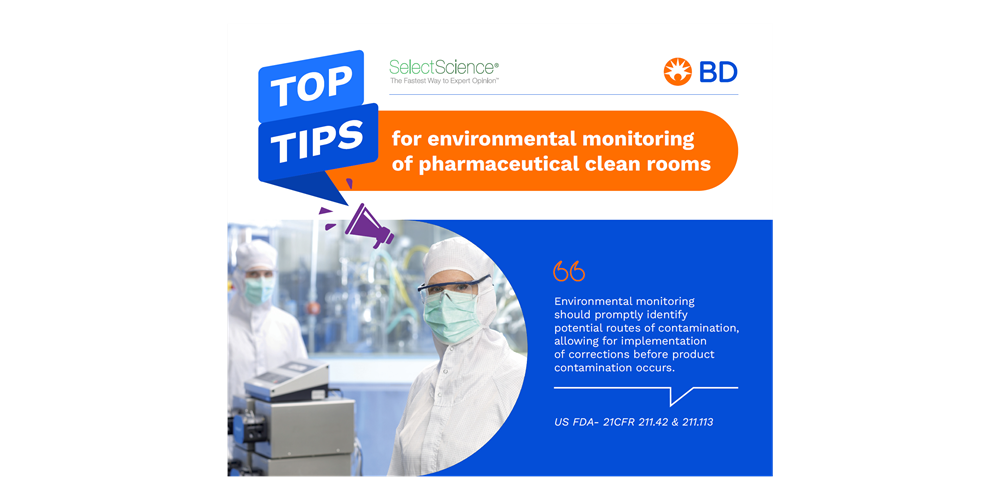 TOP TIPS

SelectScience®
The Fastest Way to Expert Opinion™

BD

for environmental monitoring of pharmaceutical clean rooms

Environmental monitoring should promptly identify potential routes of contamination, allowing for implementation of corrections before product contamination occurs.

US FDA- 21CFR 211.42 & 211.113